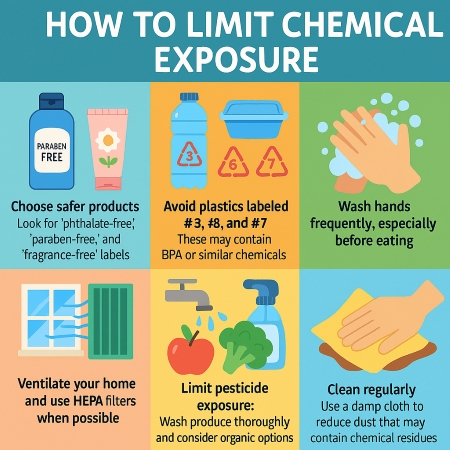 HOW TO LIMIT CHEMICAL EXPOSURE

PARABEN FREE

Choose safer products
Look for 'phthalate-free,' 'paraben-free,' and 'fragrance-free' labels

3 6 7

Avoid plastics labeled #3, #8, and #7
These may contain BPA or similar chemicals

Wash hands frequently, especially before eating

Ventilate your home and use HEPA filters when possible

Limit pesticide exposure:
Wash produce thoroughly and consider organic options

Clean regularly
Use a damp cloth to reduce dust that may contain chemical residues